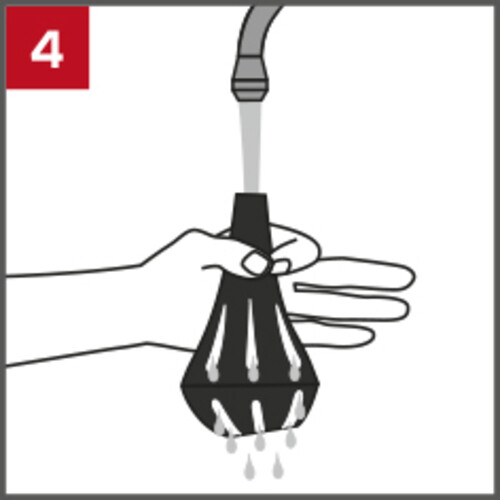 4